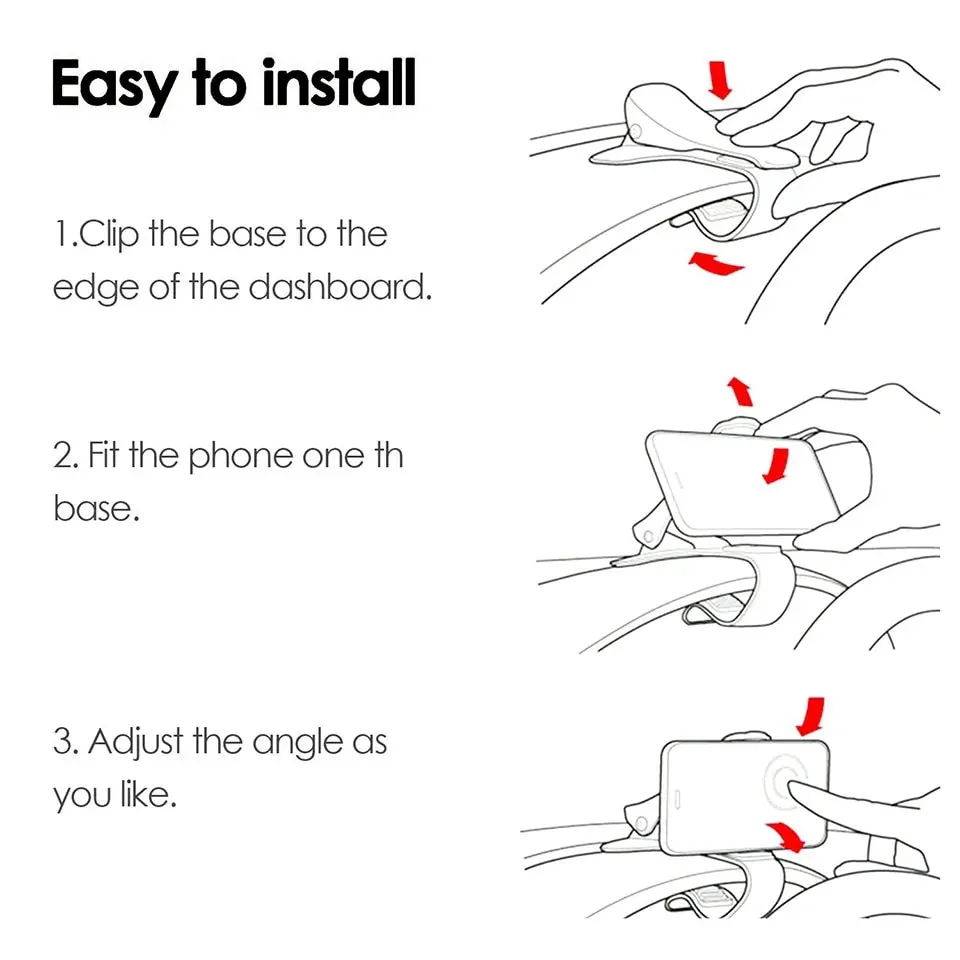 Easy to install

1.Clip the base to the edge of the dashboard.

2. Fit the phone one th base.

3. Adjust the angle as you like.