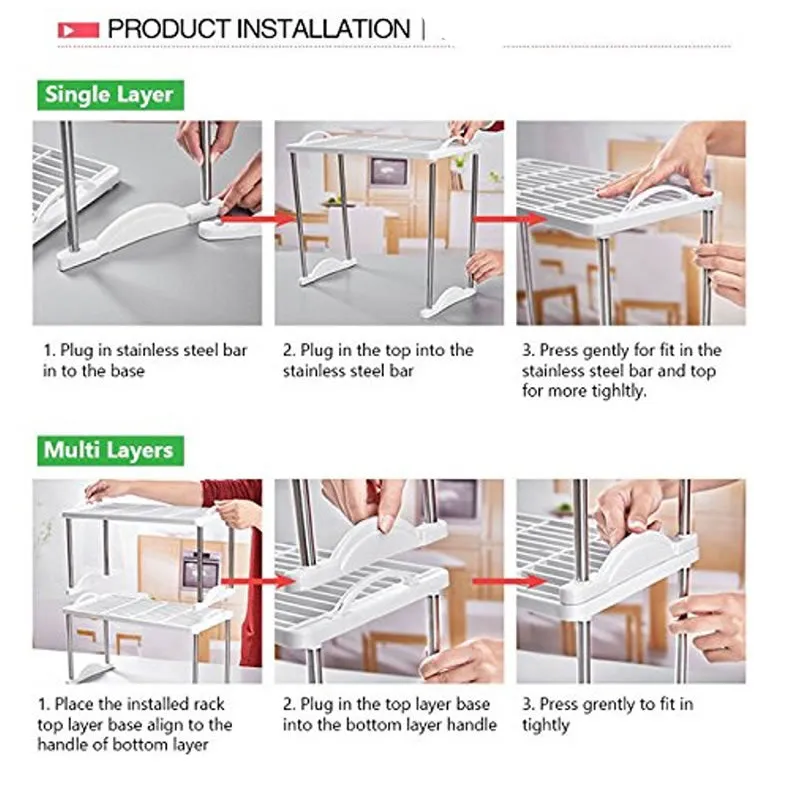 PRODUCT INSTALLATION

Single Layer

1. Plug in stainless steel bar in to the base

2. Plug in the top into the stainless steel bar

3. Press gently for fit in the stainless steel bar and top for more tighltly.

Multi Layers

1. Place the installed rack top layer base align to the handle of bottom layer

2. Plug in the top layer base into the bottom layer handle

3. Press grently to fit in tightly